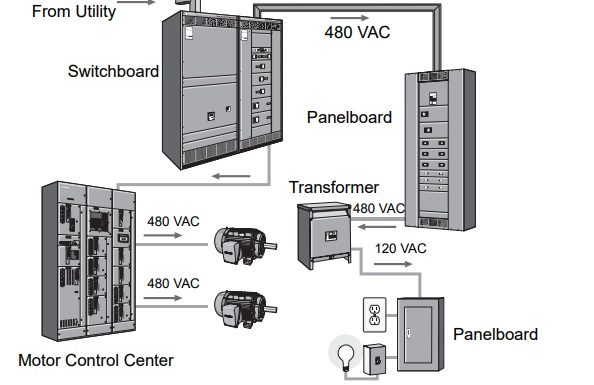 From Utility

480 VAC

Switchboard

Panelboard

Transformer

480 VAC

480 VAC

120 VAC

480 VAC

Panelboard

Motor Control Center